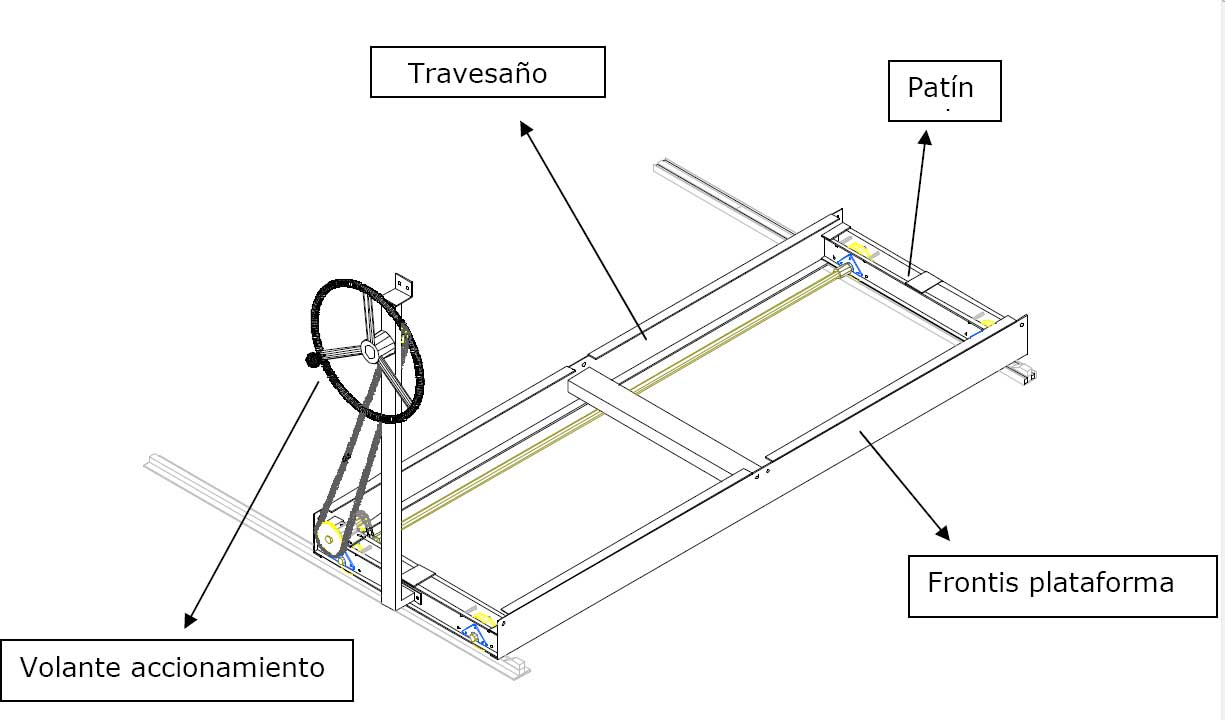 Travesaño

Patín

Frontis plataforma

Volante accionamiento